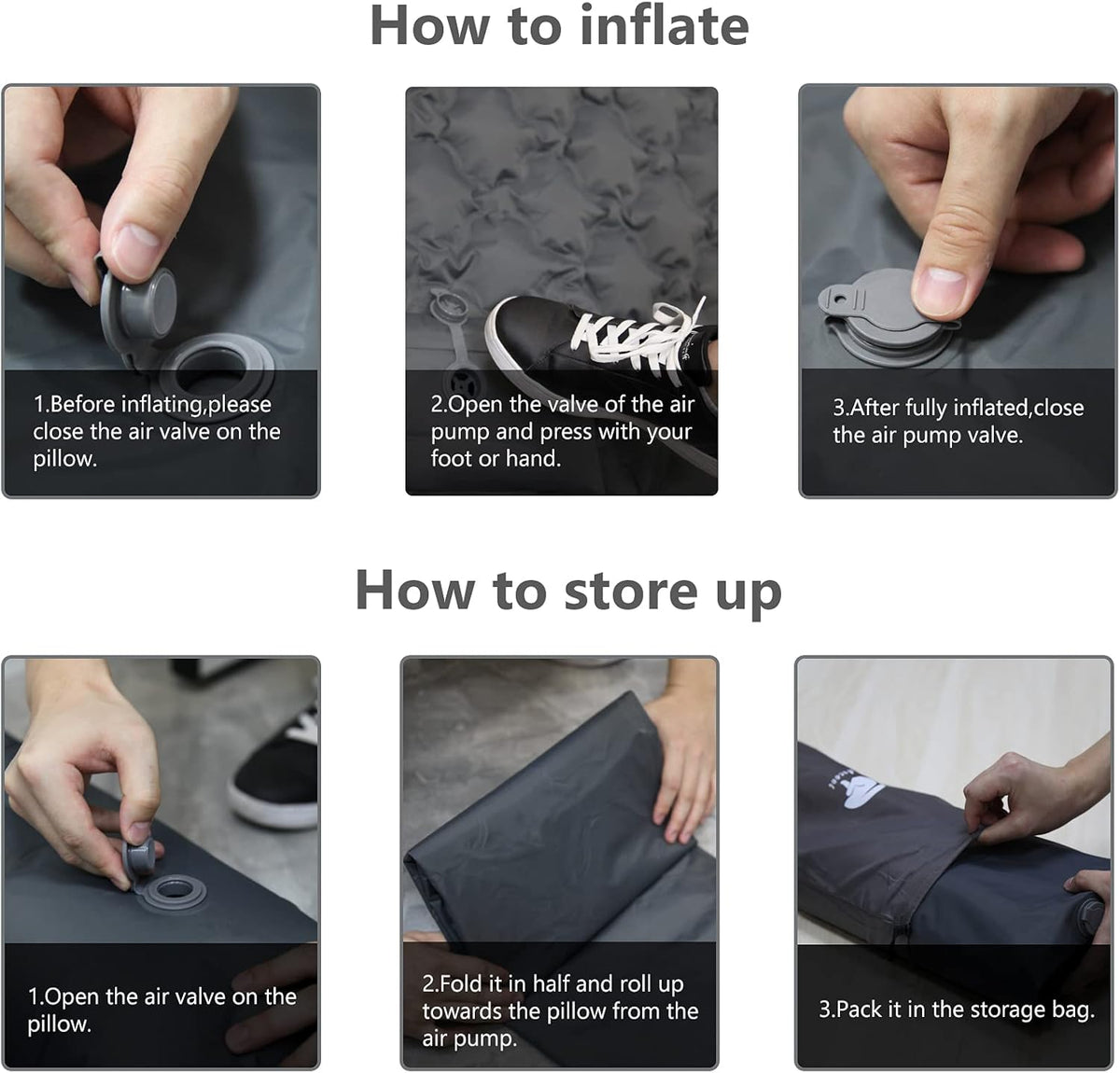 How to inflate

1.Before inflating,please close the air valve on the pillow.

2.Open the valve of the air pump and press with your foot or hand.

3.After fully inflated,close the air pump valve.

How to store up

1.Open the air valve on the pillow.

2.Fold it in half and roll up towards the pillow from the air pump.

3.Pack it in the storage bag.